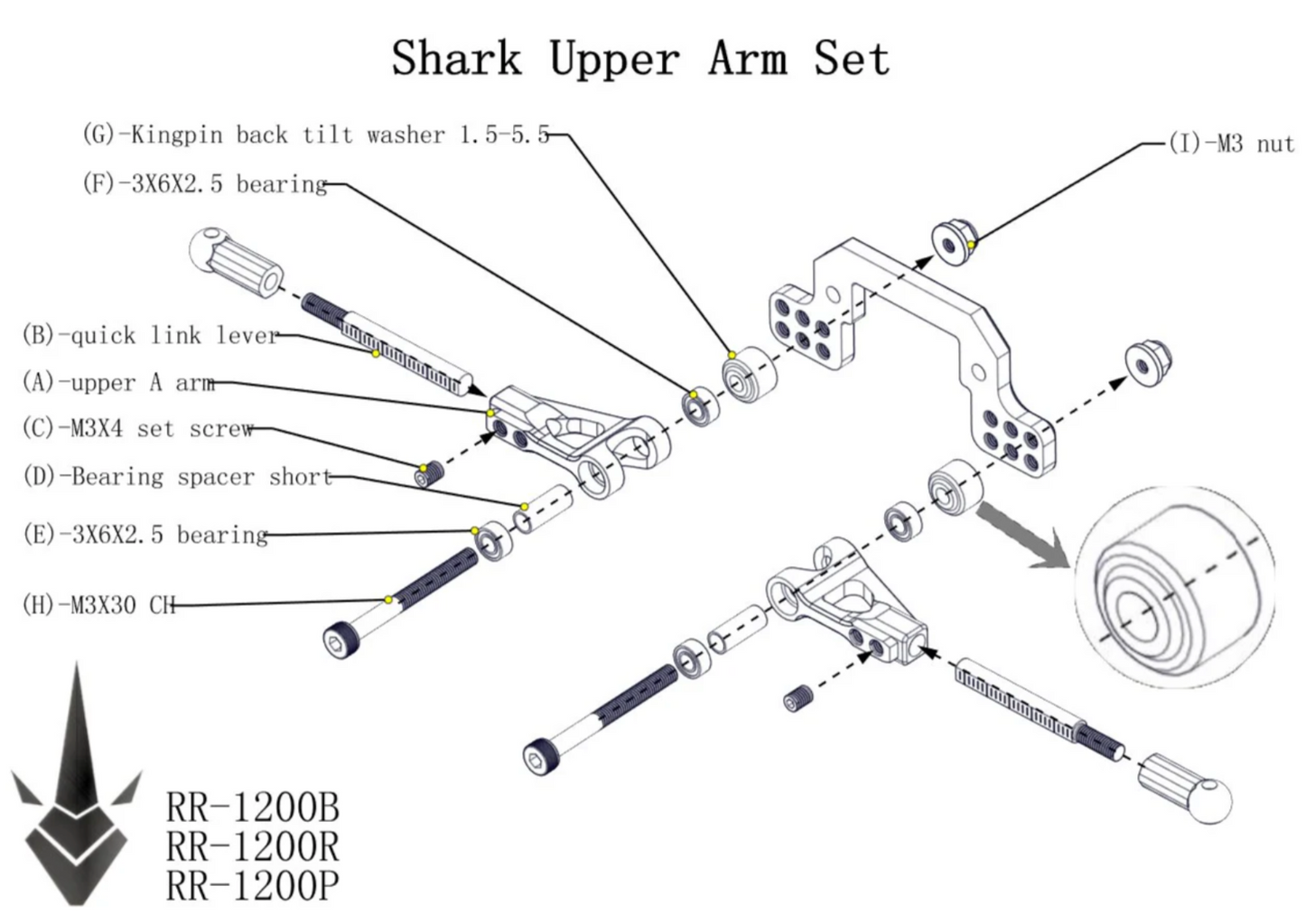 Shark Upper Arm Set

(G)-Kingpin back tilt washer 1.5-5.5

(F)-3X6X2.5 bearing

(I)-M3 nut

(B)-quick link lever

(A)-upper A arm

(C)-M3X4 set screw

(D)-Bearing spacer short

(E)-3X6X2.5 bearing

(H)-M3X30 CH

RR-1200B
RR-1200R
RR-1200P