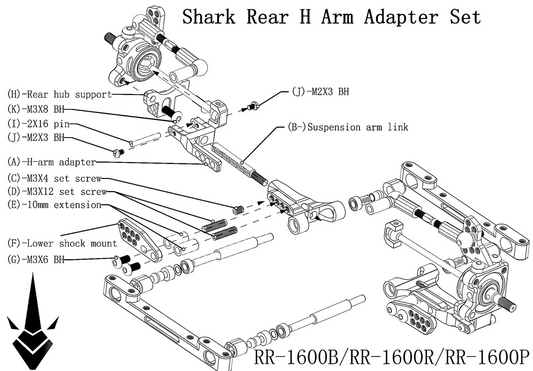 Shark Rear H Arm Adapter Set

(H)-Rear hub support
(K)-M3X8 BH
(I)-2X16 pin
(J)-M2X3 BH
(A)-H-arm adapter
(C)-M3X4 set screw
(D)-M3X12 set screw
(E)-10mm extension
(F)-Lower shock mount
(G)-M3X6 BH

(J)-M2X3 BH
(B-)Suspension arm link

RR-1600B/RR-1600R/RR-1600P